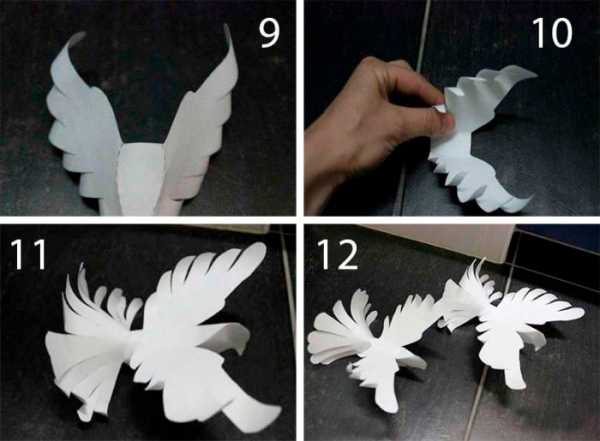 9

10

11

12