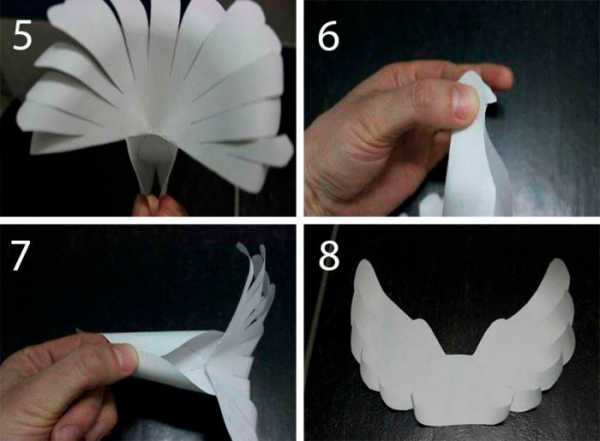 5

6

7

8