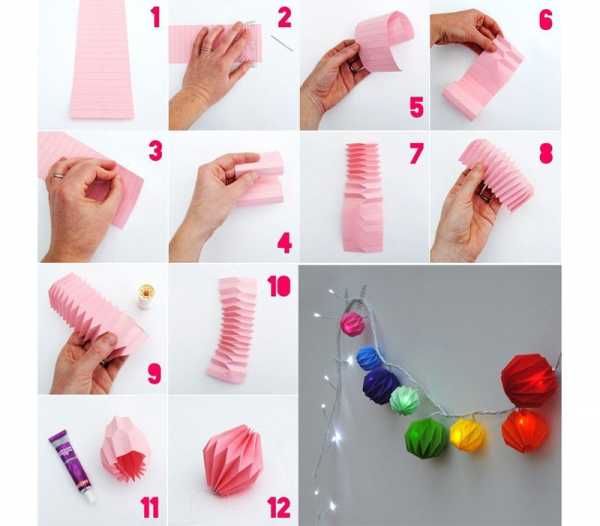 1
2
5
6
3
4
7
8
9
10
11
12