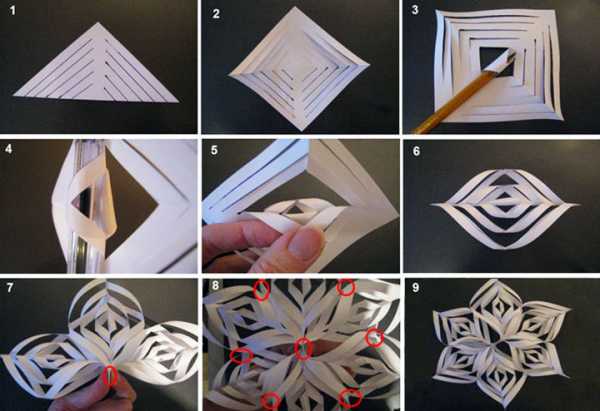 1
2
3
4
5
6
7
8
9