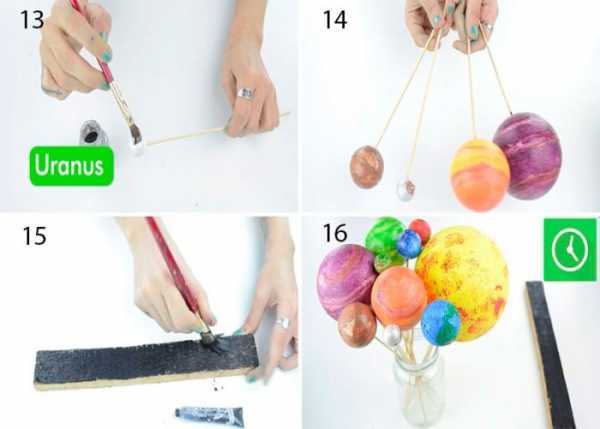 13

Uranus

14

15

16