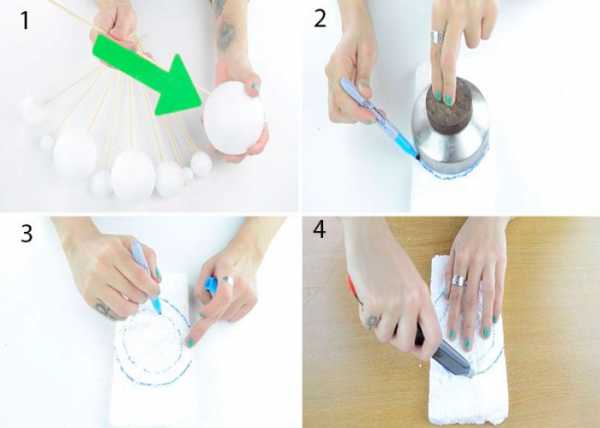 1

2

3

4