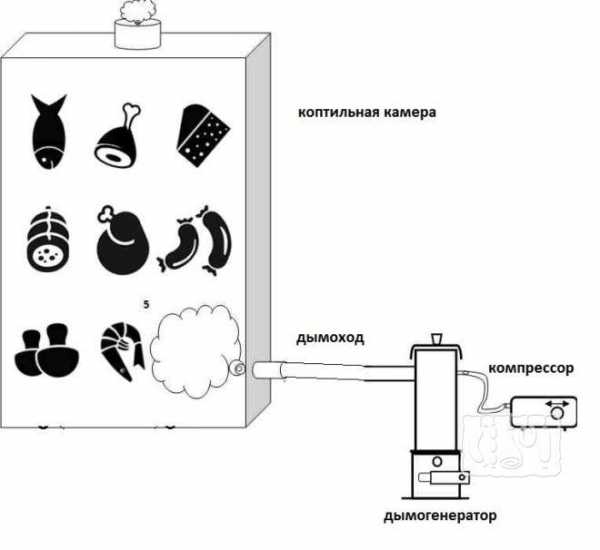 коптильная камера

5

дымоход

компрессор

дымогенератор