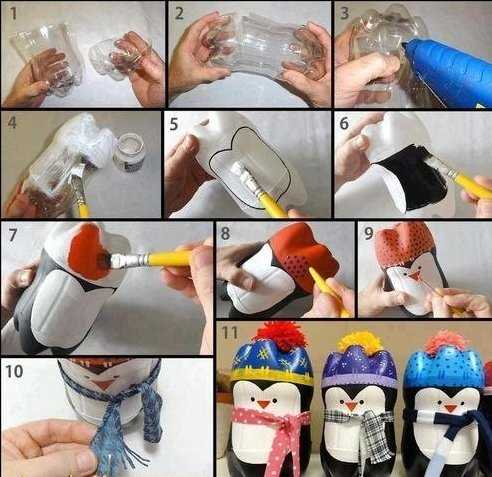 1
2
3
4
5
6
7
8
9
10
11