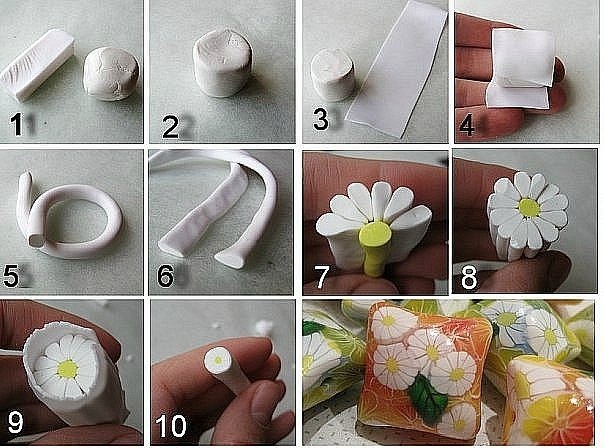 1

2

3

4

5

6

7

8

9

10