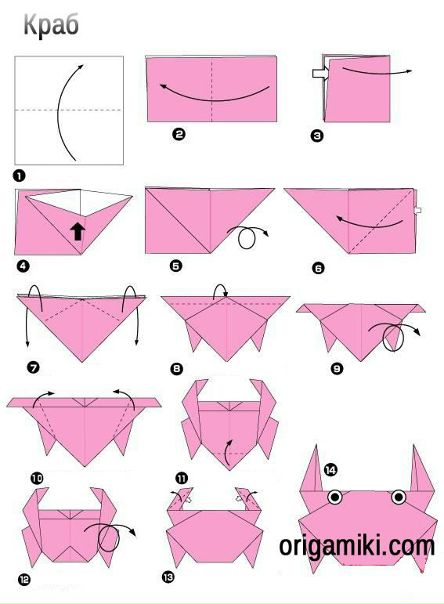 Краб

1

2

3

4

5

6

7

8

9

10

11

12

13

14

origamiki.com