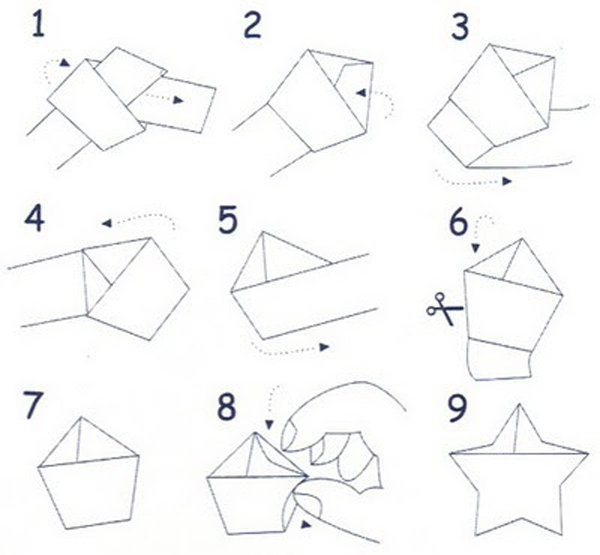 1
2
3
4
5
6
7
8
9