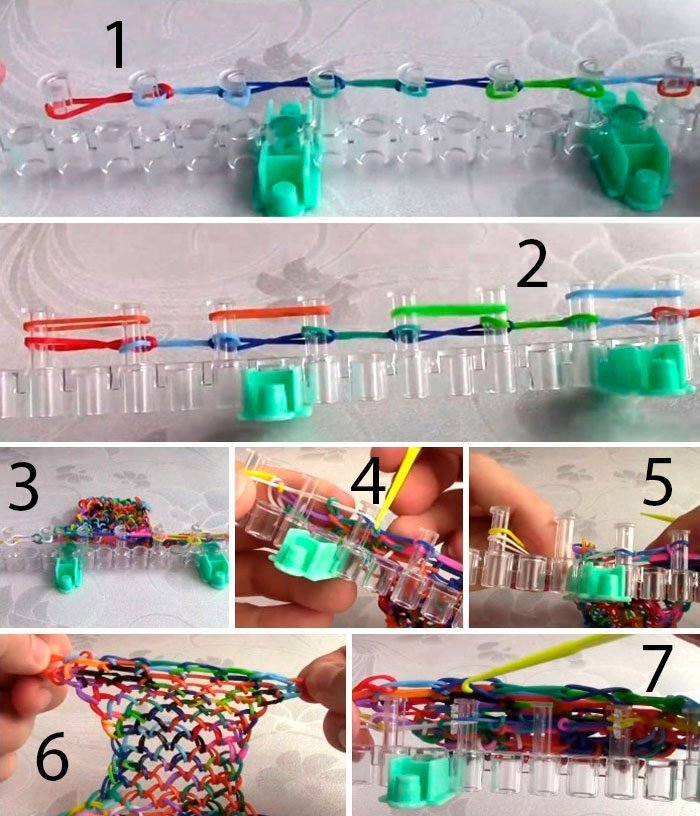 1

2

3

4

5

6

7