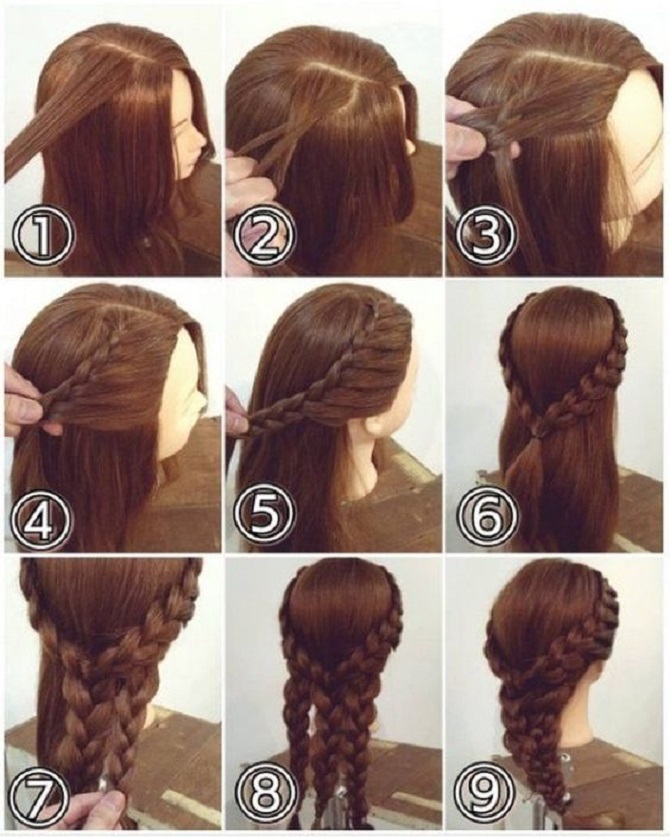 ①
②
③
④
⑤
⑥
⑦
⑧
⑨