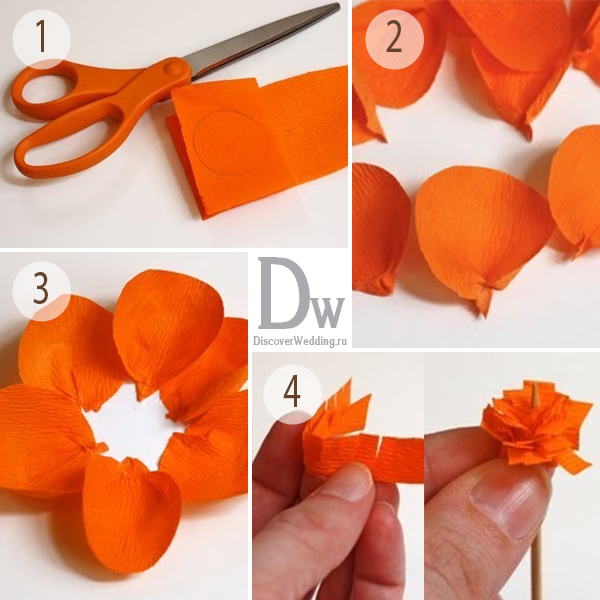 1

2

3

Dw
DiscoverWedding.ru

4