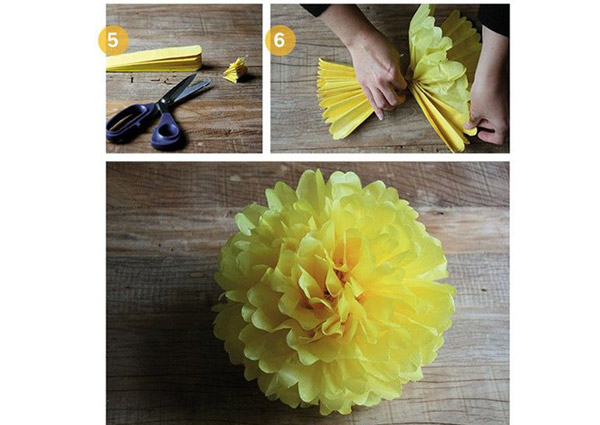 5

6