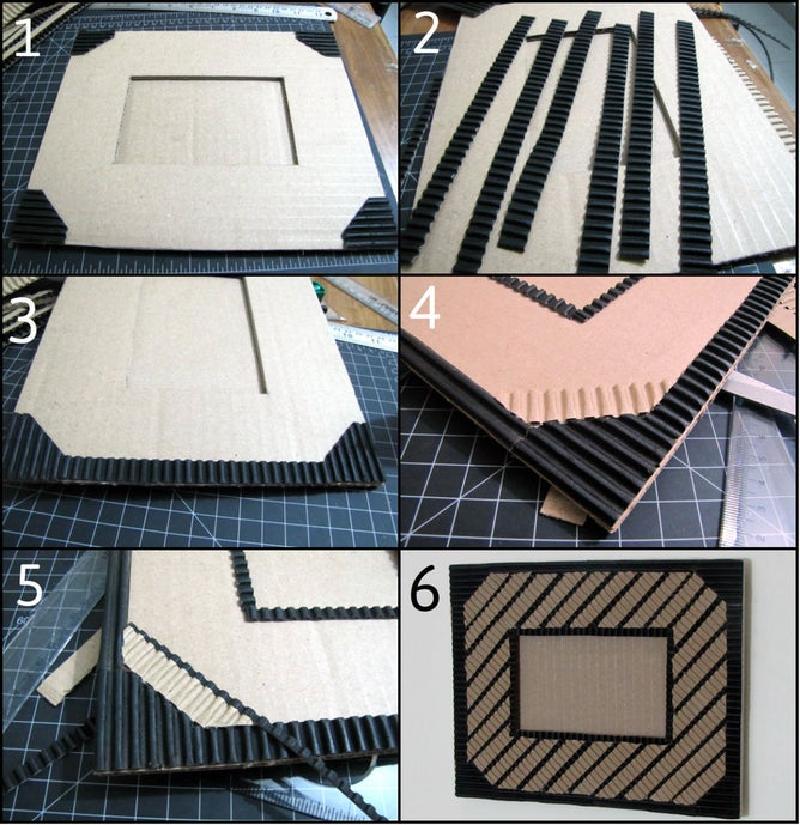 1
2
3
4
5
6