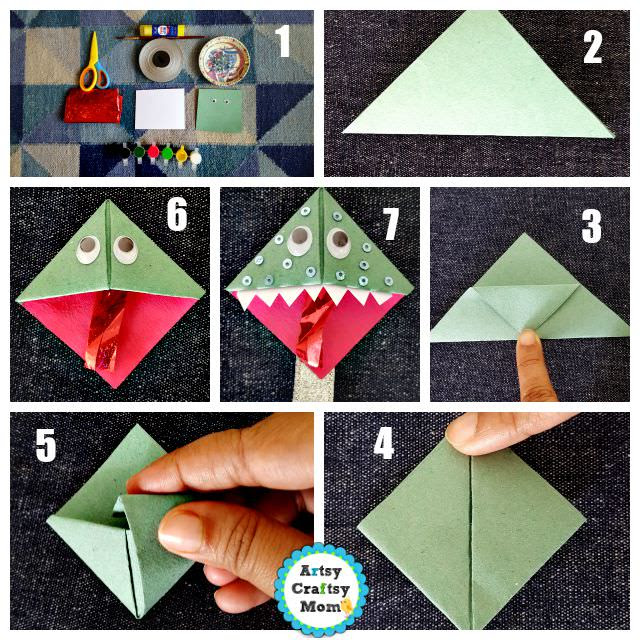 1

2

6

7

3

5

4

Artsy Craftsy Mom