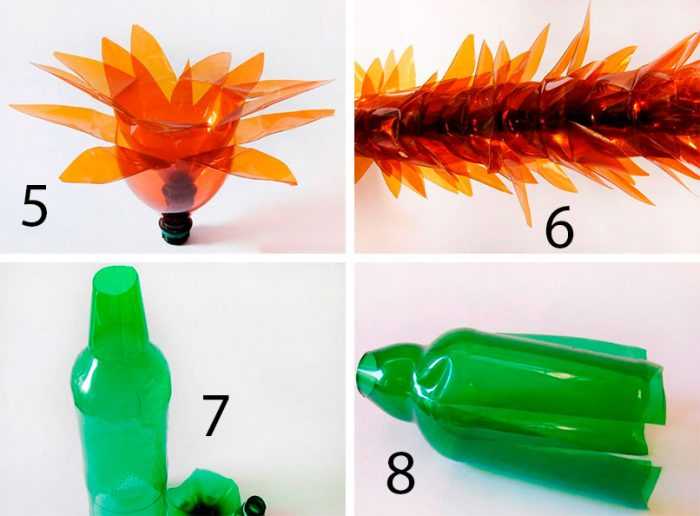 5

6

7

8