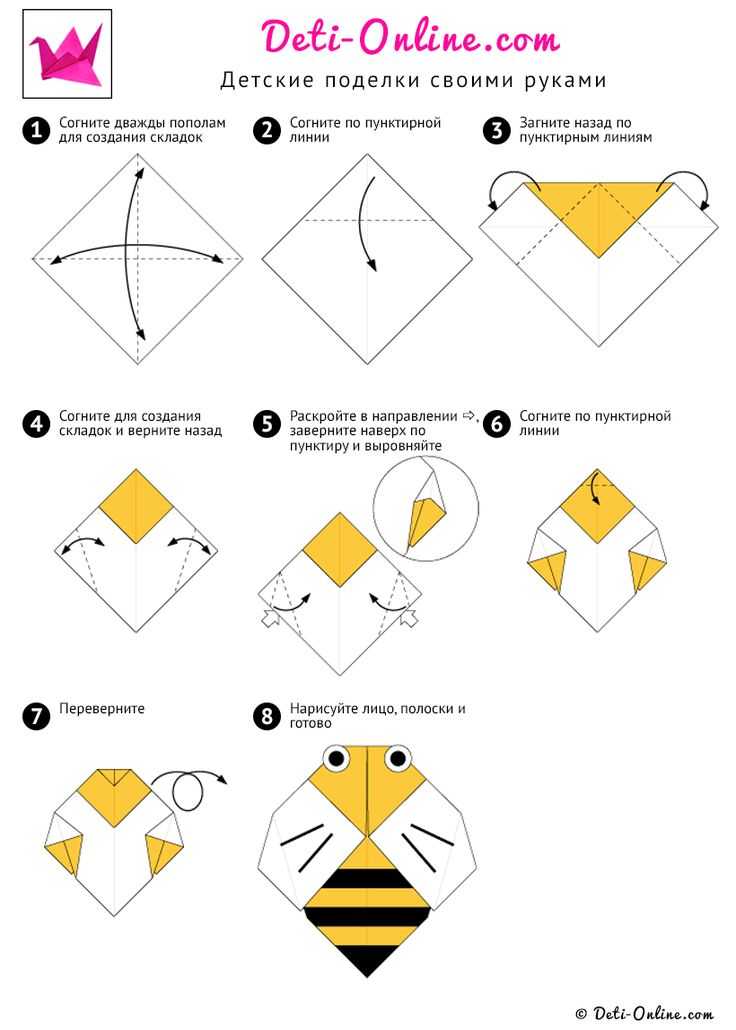 Deti-Online.com
Детские поделки своими руками

1 Согните дважды пополам для создания складок

2 Согните по пунктирной линии

3 Загните назад по пунктирным линиям

4 Согните для создания складок и верните назад

5 Раскройте в направлении ⇨, заверните наверх по пунктиру и выровняйте

6 Согните по пунктирной линии

7 Переверните

8 Нарисуйте лицо, полоски и готово

© Deti-Online.com