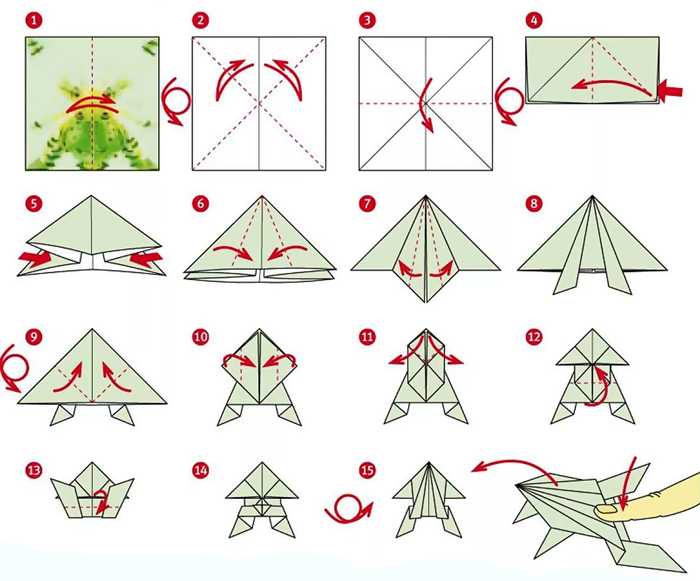 1
2
3
4
5
6
7
8
9
10
11
12
13
14
15