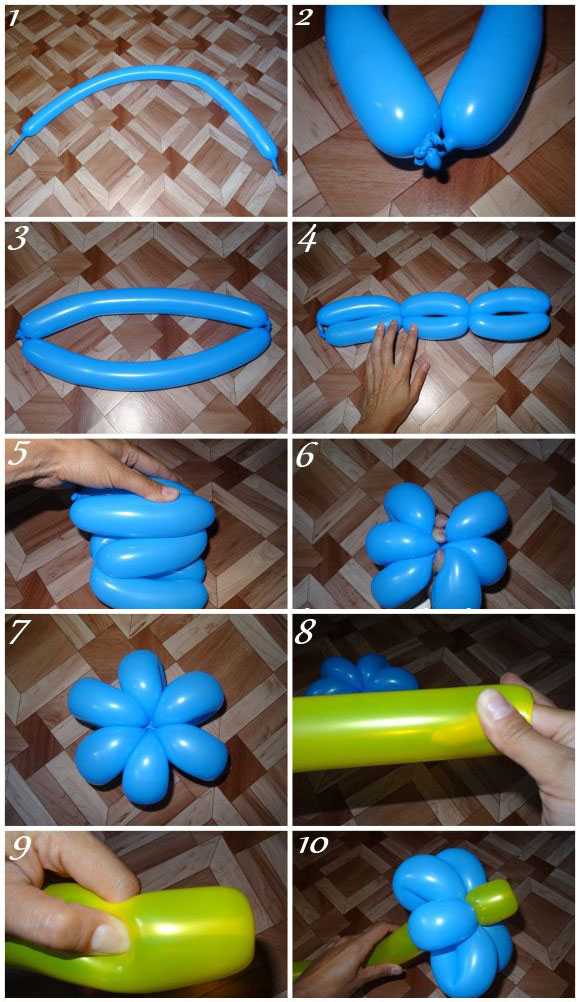 1
2
3
4
5
6
7
8
9
10