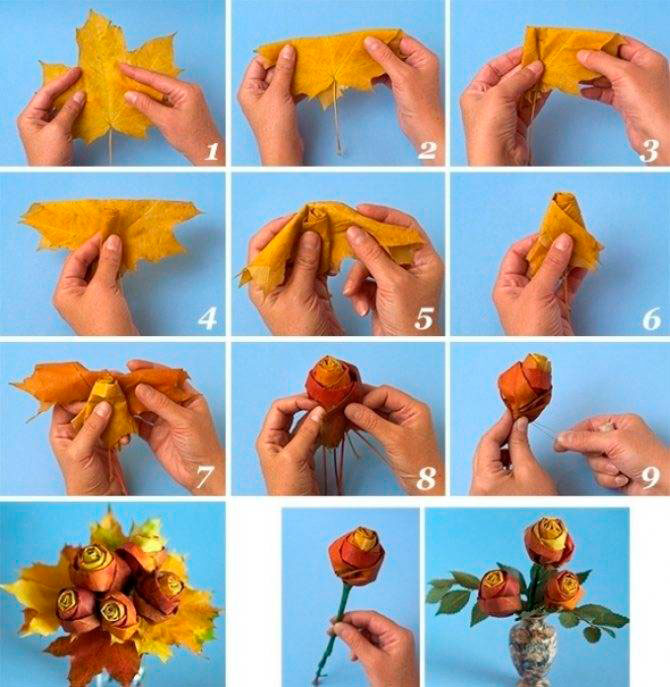 1
2
3
4
5
6
7
8
9