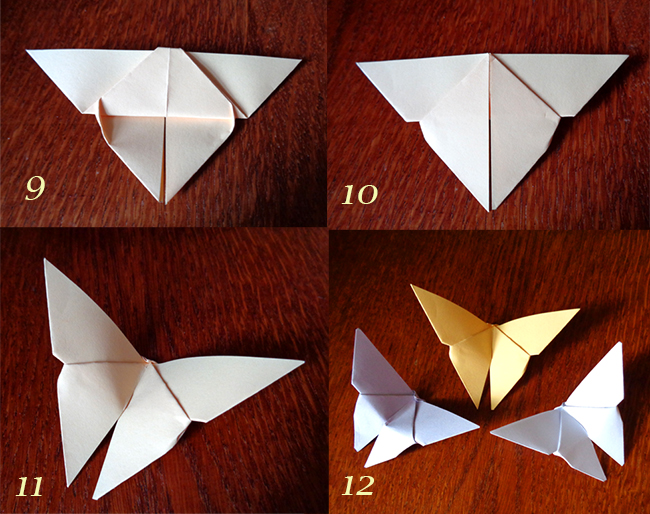 9

10

11

12