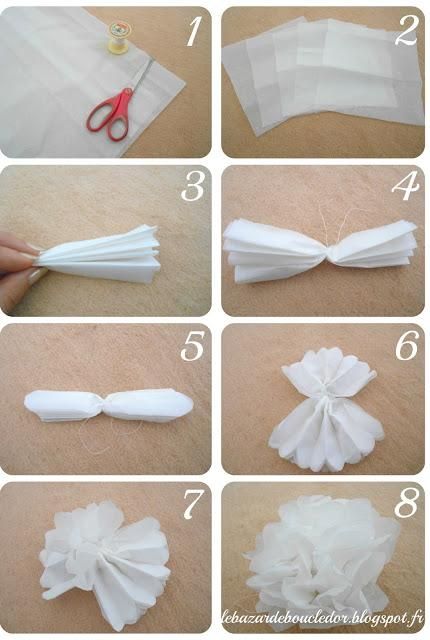 1
2
3
4
5
6
7
8
lebazardeboucledor.blogspot.fr