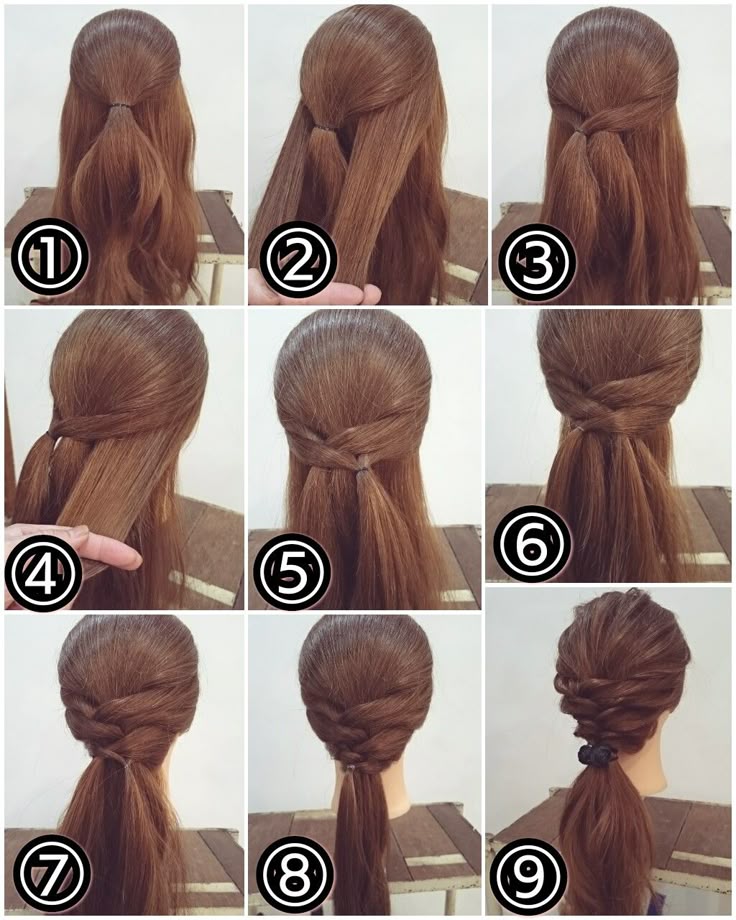 ①
②
③
④
⑤
⑥
⑦
⑧
⑨