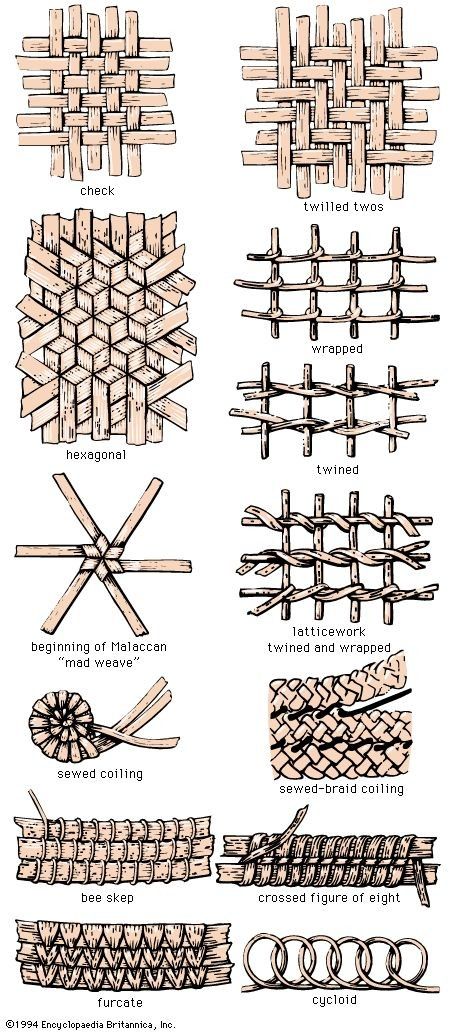 check

twilled twos

hexagonal

wrapped

twined

beginning of Malaccan "mad weave"

latticework twined and wrapped

sewed coiling

sewed-braid coiling

bee skep

crossed figure of eight

furcate

cycloid

©1994 Encyclopaedia Britannica, Inc.